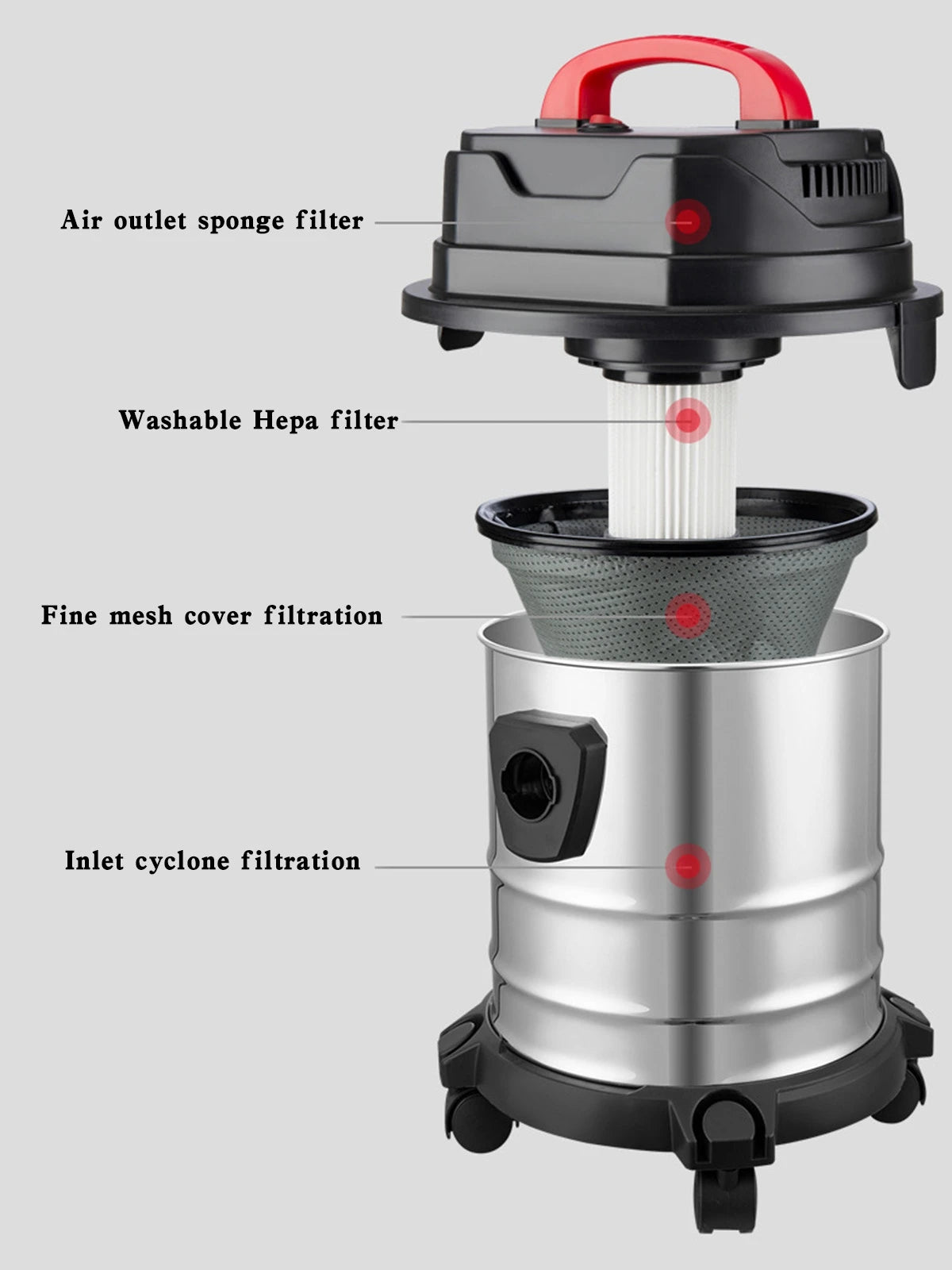 Air outlet sponge filter

Washable Hepa filter

Fine mesh cover filtration

Inlet cyclone filtration