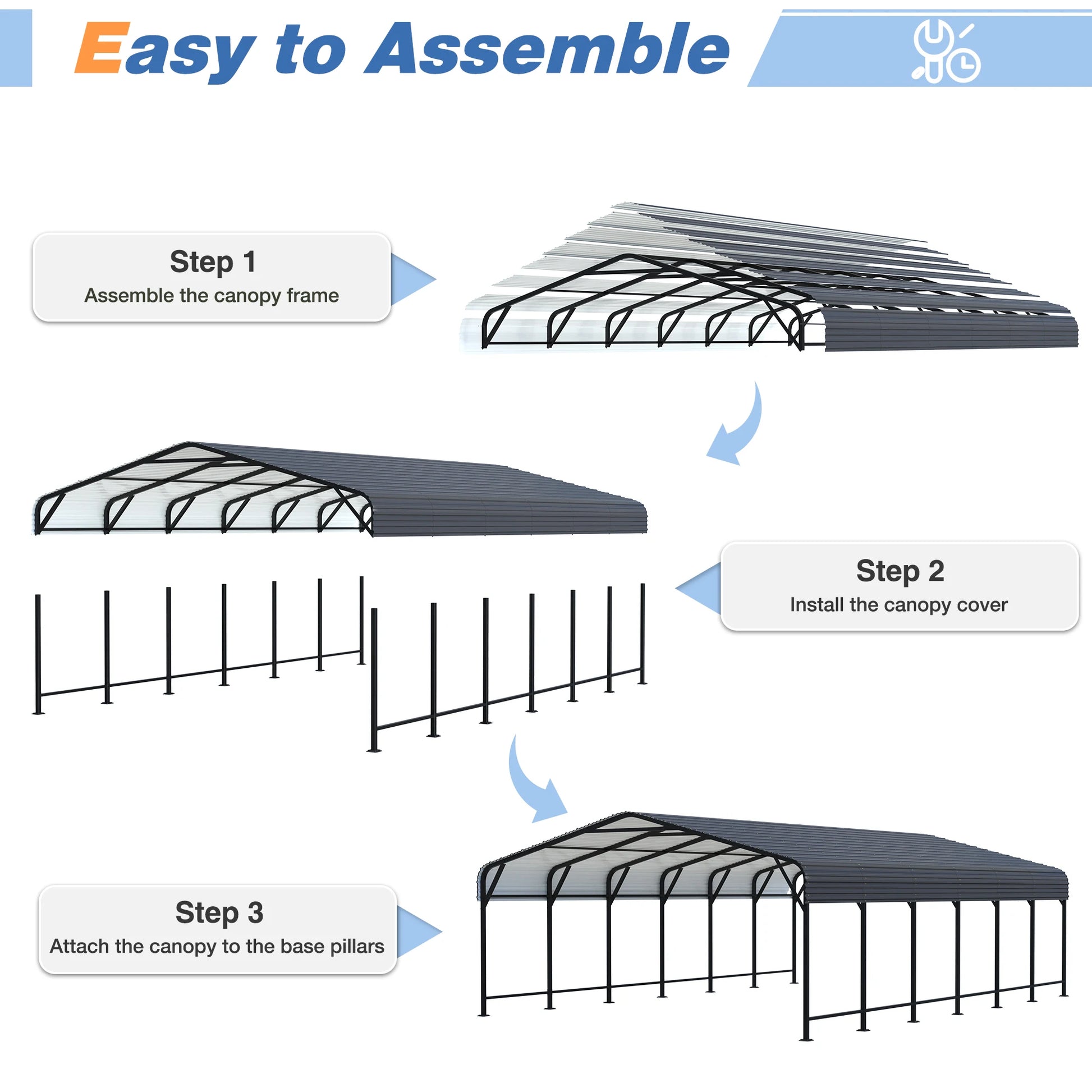 Easy to Assemble

Step 1
Assemble the canopy frame

Step 2
Install the canopy cover

Step 3
Attach the canopy to the base pillars