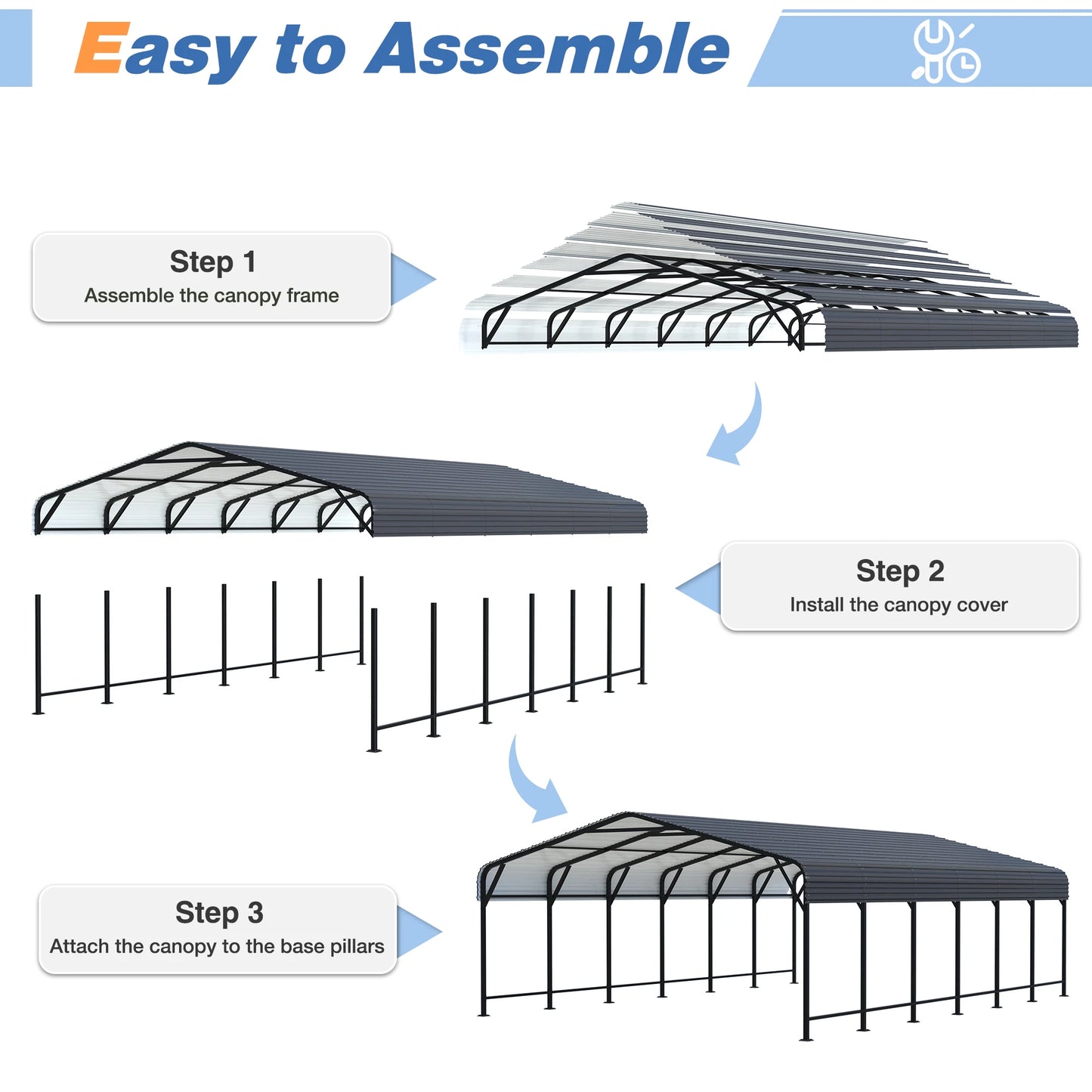 Easy to Assemble

Step 1
Assemble the canopy frame

Step 2
Install the canopy cover

Step 3
Attach the canopy to the base pillars