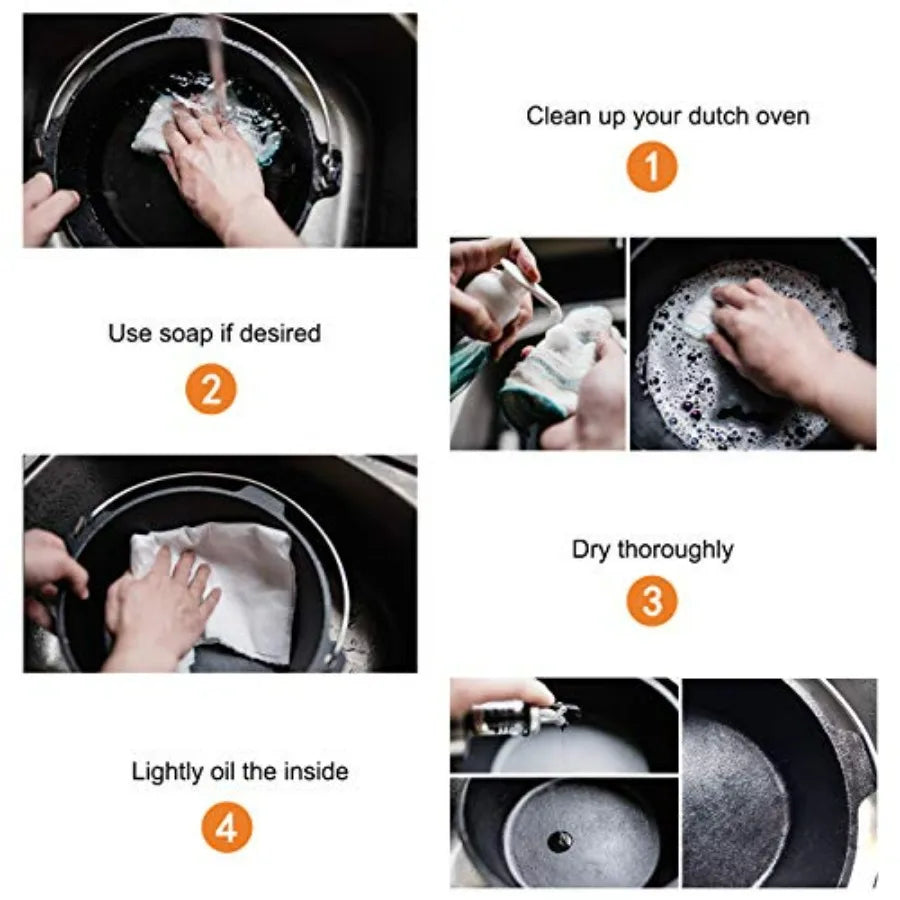 Clean up your dutch oven

1

Use soap if desired

2

Dry thoroughly

3

Lightly oil the inside

4