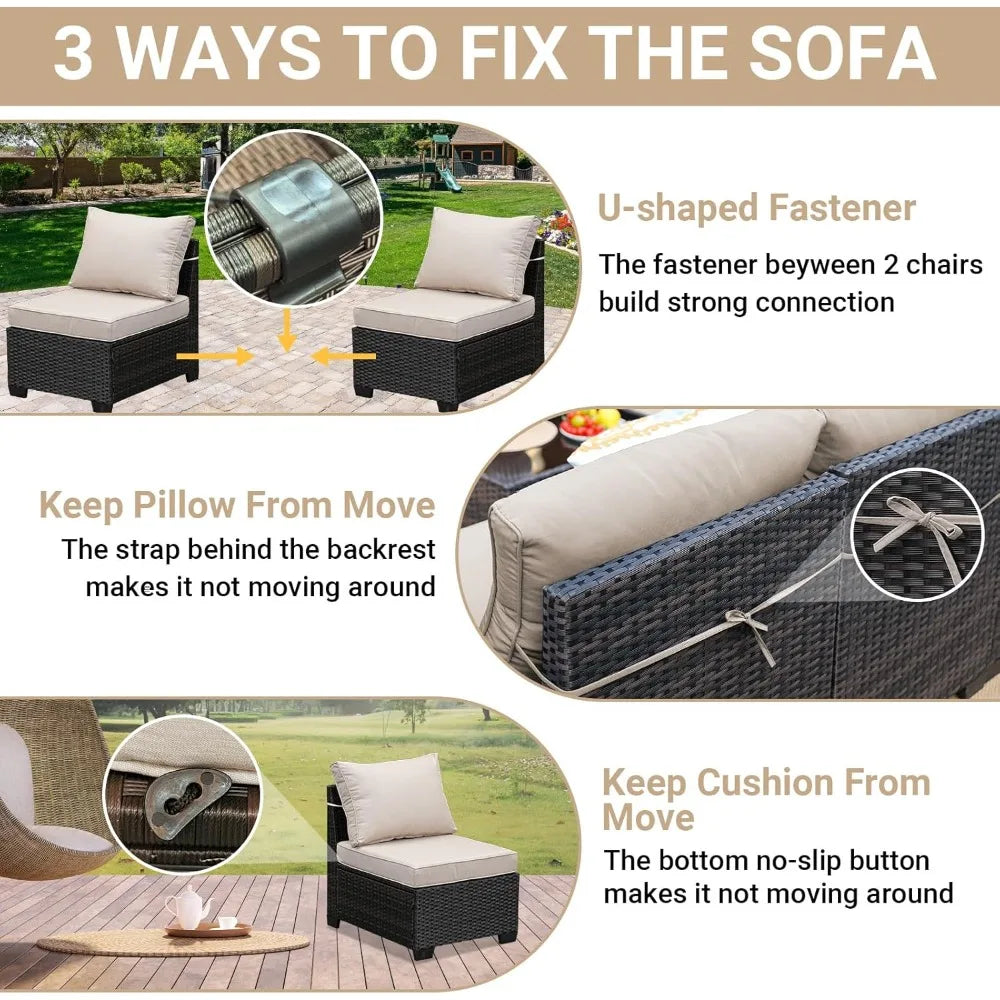 3 WAYS TO FIX THE SOFA

U-shaped Fastener

The fastener beyween 2 chairs build strong connection

Keep Pillow From Move

The strap behind the backrest makes it not moving around

Keep Cushion From Move

The bottom no-slip button makes it not moving around